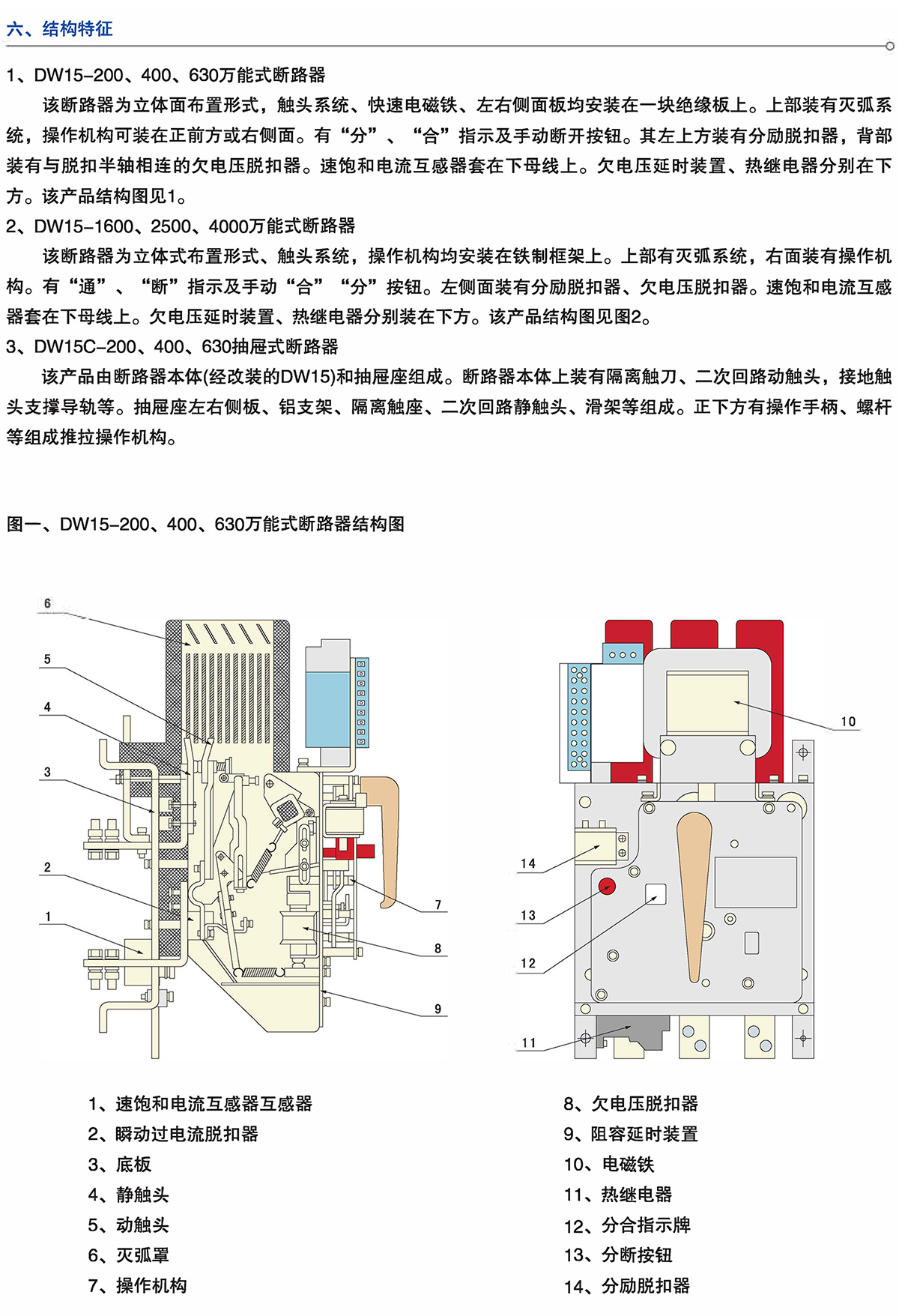 六、结构特征

1、DW15-200、400、630万能式断路器

该断路器为立体面布置形式，触头系统、快速电磁铁、左右侧面板均安装在一块绝缘板上。上部装有灭弧系统，操作机构可装在正前方或右侧面。有“分”、“合”指示及手动断开按钮。其左上方装有分励脱扣器，背部装有与脱扣半轴相连的欠电压脱扣器。速饱和电流互感器套在下母线上。欠电压延时装置、热继电器分别在下方。该产品结构图见1。

2、DW15-1600、2500、4000万能式断路器

该断路器为立体式布置形式、触头系统，操作机构均安装在铁制框架上。上部有灭弧系统，右面装有操作机构。有“通”、“断”指示及手动“合”“分”按钮。左侧面装有分励脱扣器、欠电压脱扣器。速饱和电流互感器套在下母线上。欠电压延时装置、热继电器分别装在下方。该产品结构图见图2。

3、DW15C-200、400、630抽屉式断路器

该产品由断路器本体(经改装的DW15)和抽屉座组成。断路器本体上装有隔离触刀、二次回路动触头，接地触头支撑导轨等。抽屉座左右侧板、铝支架、隔离触座、二次回路静触头、滑架等组成。正下方有操作手柄、螺杆等组成推拉操作机构。

图一、DW15-200、400、630万能式断路器结构图

6
5
4
3
2
1
7
8
9
10
14
13
12
11

1、速饱和电流互感器互感器
2、瞬动过电流脱扣器
3、底板
4、静触头
5、动触头
6、灭弧罩
7、操作机构

8、欠电压脱扣器
9、阻容延时装置
10、电磁铁
11、热继电器
12、分合指示牌
13、分断按钮
14、分励脱扣器