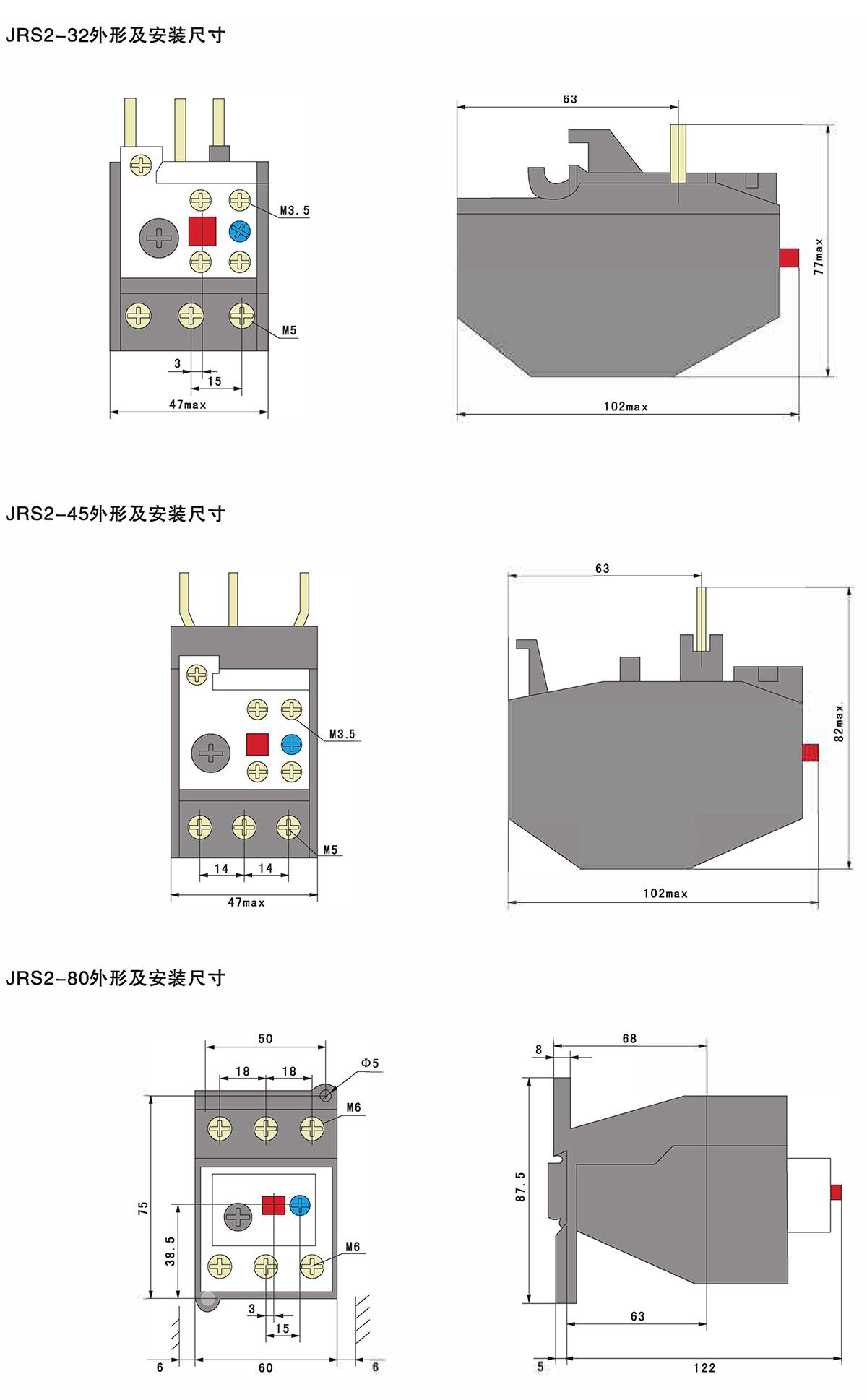 JRS2-32外形及安装尺寸

M3.5

M5

3

15

47max

63

77max

102max

JRS2-45外形及安装尺寸

M3.5

M5

14 14

47max

63

82max

102max

JRS2-80外形及安装尺寸

50

18 18

Φ5

M6

75

38.5

M6

3

15

6 60 6

8 68

87.5

63

5 122