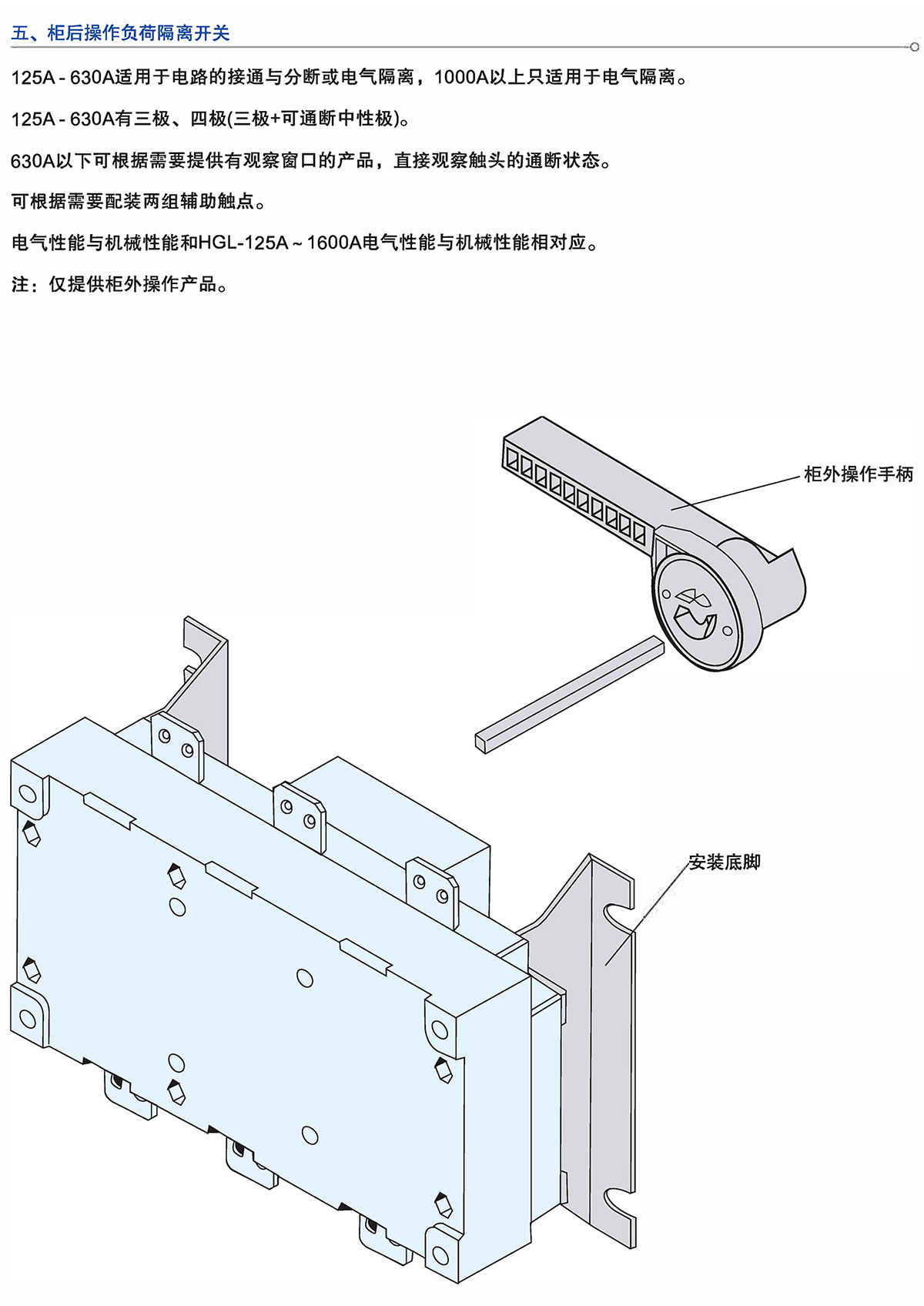 五、柜后操作负荷隔离开关

125A - 630A适用于电路的接通与分断或电气隔离，1000A以上只适用于电气隔离。

125A - 630A有三极、四极(三极+可通断中性极)。

630A以下可根据需要提供有观察窗口的产品，直接观察触头的通断状态。

可根据需要配装两组辅助触点。

电气性能与机械性能和HGL-125A ~ 1600A电气性能与机械性能相对应。

注：仅提供柜外操作产品。

柜外操作手柄

安装底脚