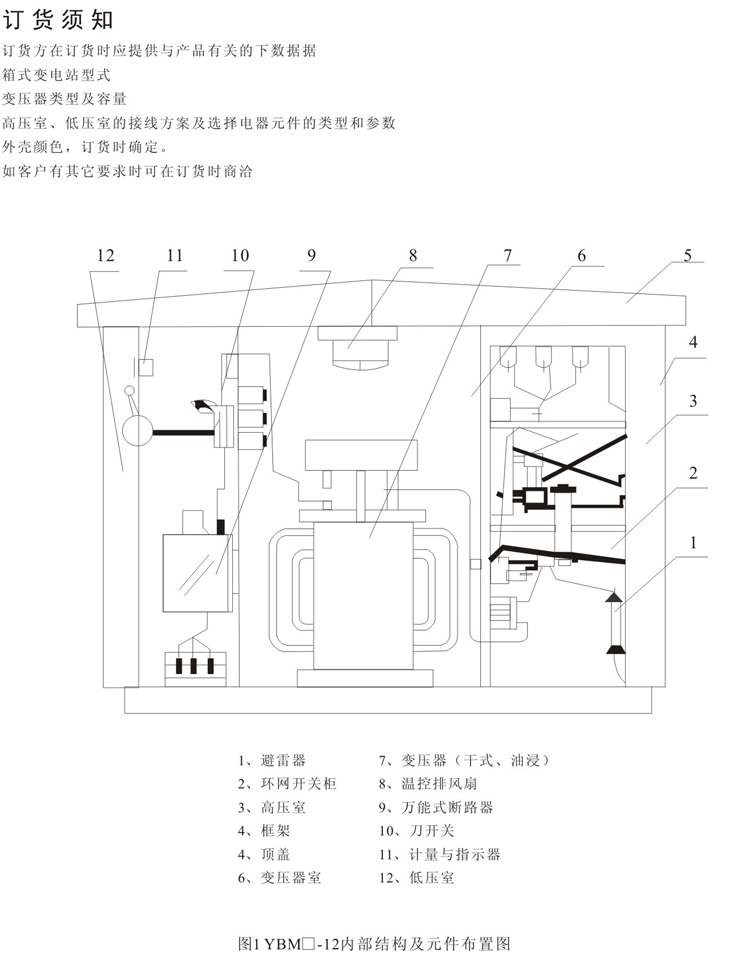 订货须知

订货方在订货时应提供与产品有关的下数据据

箱式变电站型式

变压器类型及容量

高压室、低压室的接线方案及选择电器元件的类型和参数

外壳颜色，订货时确定。

如客户有其它要求时可在订货时商洽

12 11 10 9 8 7 6 5

4

3

2

1

1、避雷器
2、环网开关柜
3、高压室
4、框架
5、顶盖
6、变压器室

7、变压器（干式、油浸）
8、温控排风扇
9、万能式断路器
10、刀开关
11、计量与指示器
12、低压室

图1 YBM□-12内部结构及元件布置图